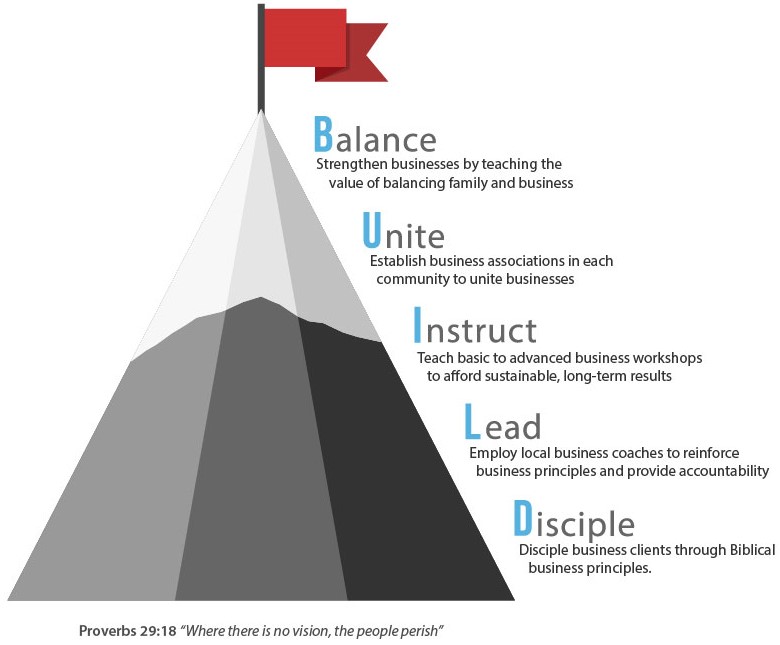 Balance
Strengthen businesses by teaching the value of balancing family and business

Unite
Establish business associations in each community to unite businesses

Instruct
Teach basic to advanced business workshops to afford sustainable, long-term results

Lead
Employ local business coaches to reinforce business principles and provide accountability

Disciple
Disciple business clients through Biblical business principles.

Proverbs 29:18 "Where there is no vision, the people perish"